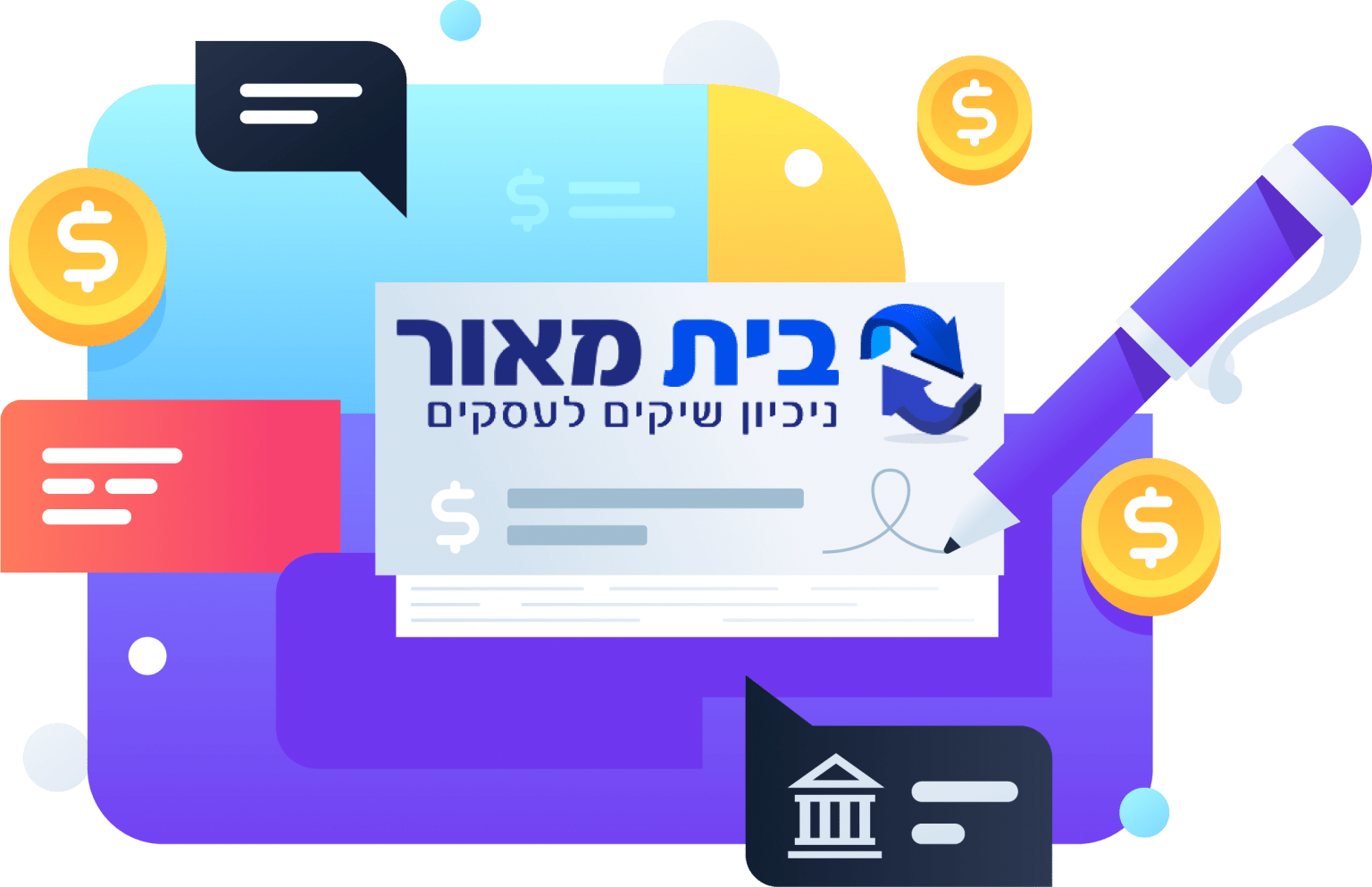 בית מאור
ניכיון שיקים לעסקים